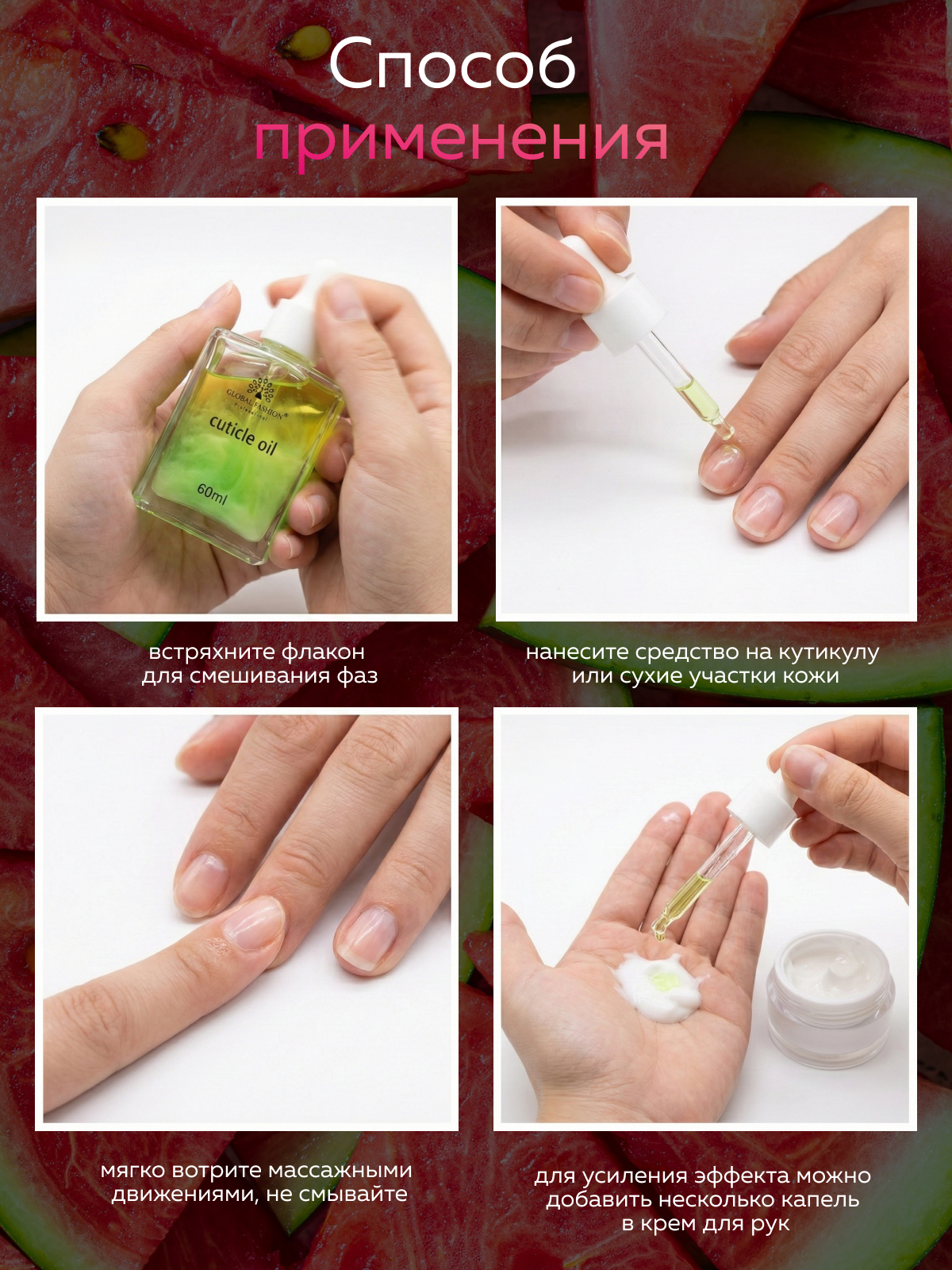 Способ
применения

GLOBAL FASHION

cuticle oil

60ml

встряхните флакон
для смешивания фаз

нанесите средство на кутикулу
или сухие участки кожи

мягко вотрите массажными
движениями, не смывайте

для усиления эффекта можно
добавить несколько капель
в крем для рук