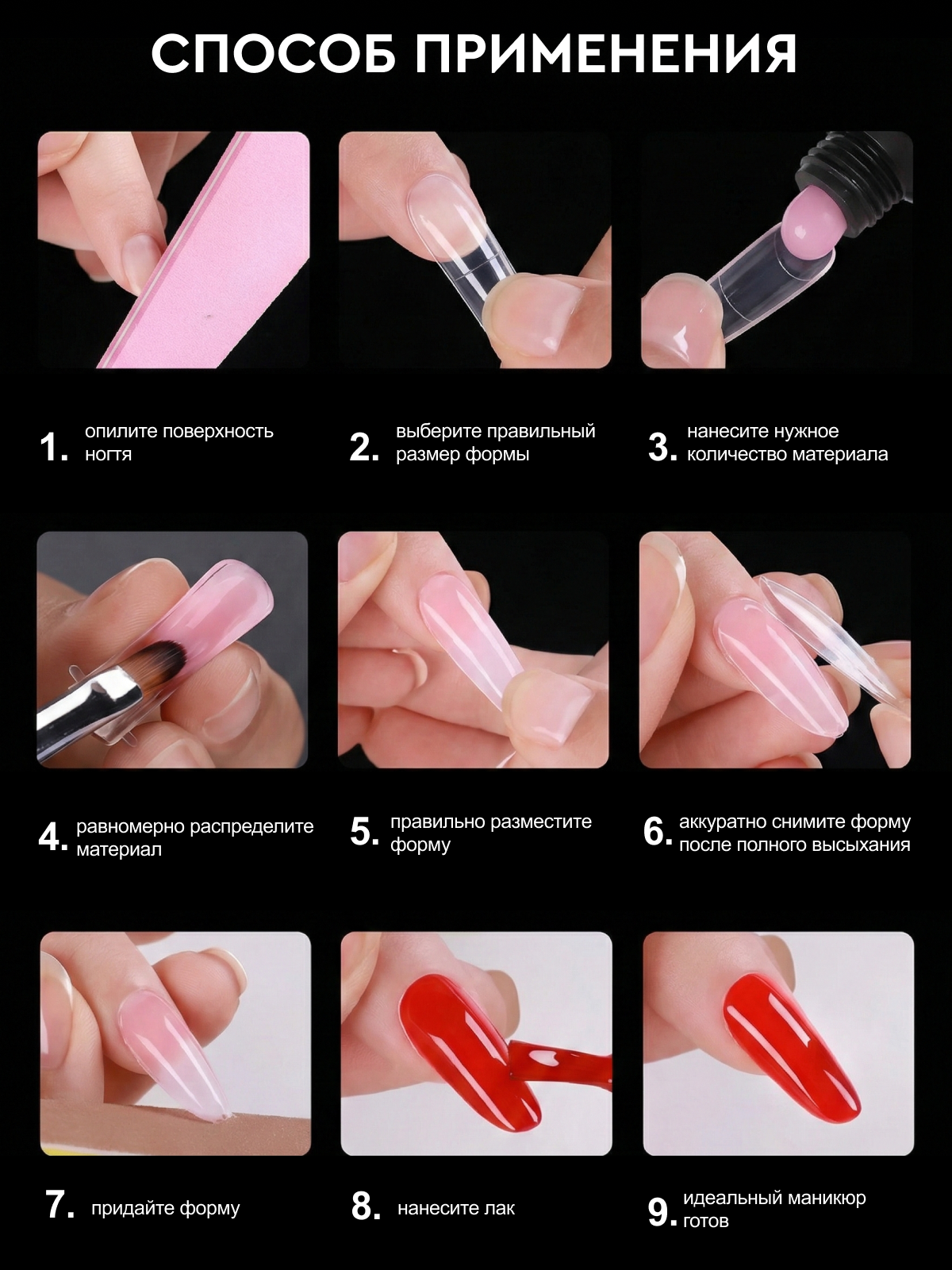 СПОСОБ ПРИМЕНЕНИЯ

1. опилите поверхность ногтя

2. выберите правильный размер формы

3. нанесите нужное количество материала

4. равномерно распределите материал

5. правильно разместите форму

6. аккуратно снимите форму после полного высыхания

7. придайте форму

8. нанесите лак

9. идеальный маникюр готов